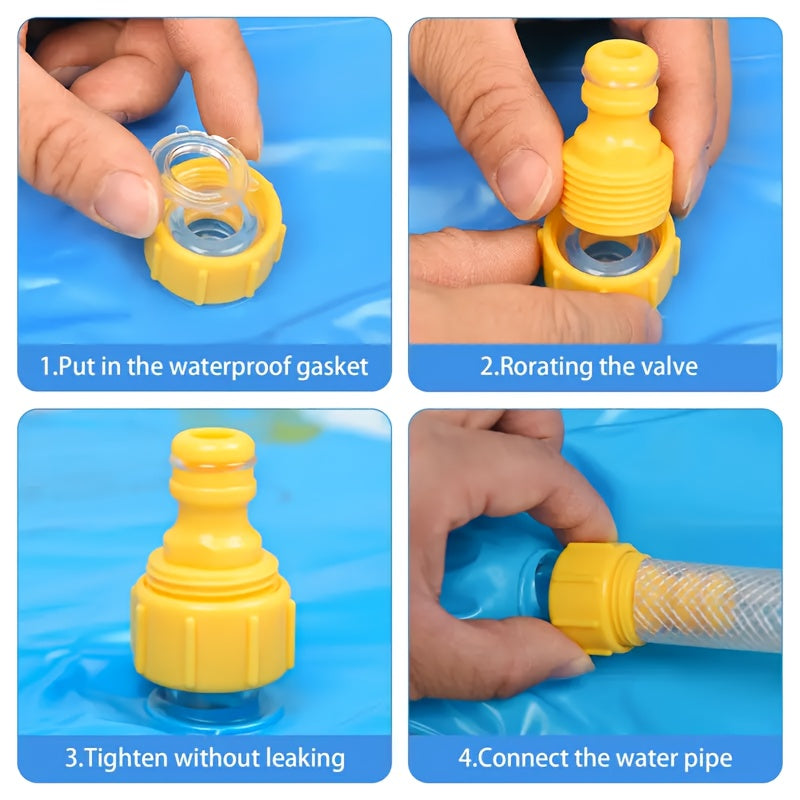 1.Put in the waterproof gasket

2.Rorating the valve

3.Tighten without leaking

4.Connect the water pipe